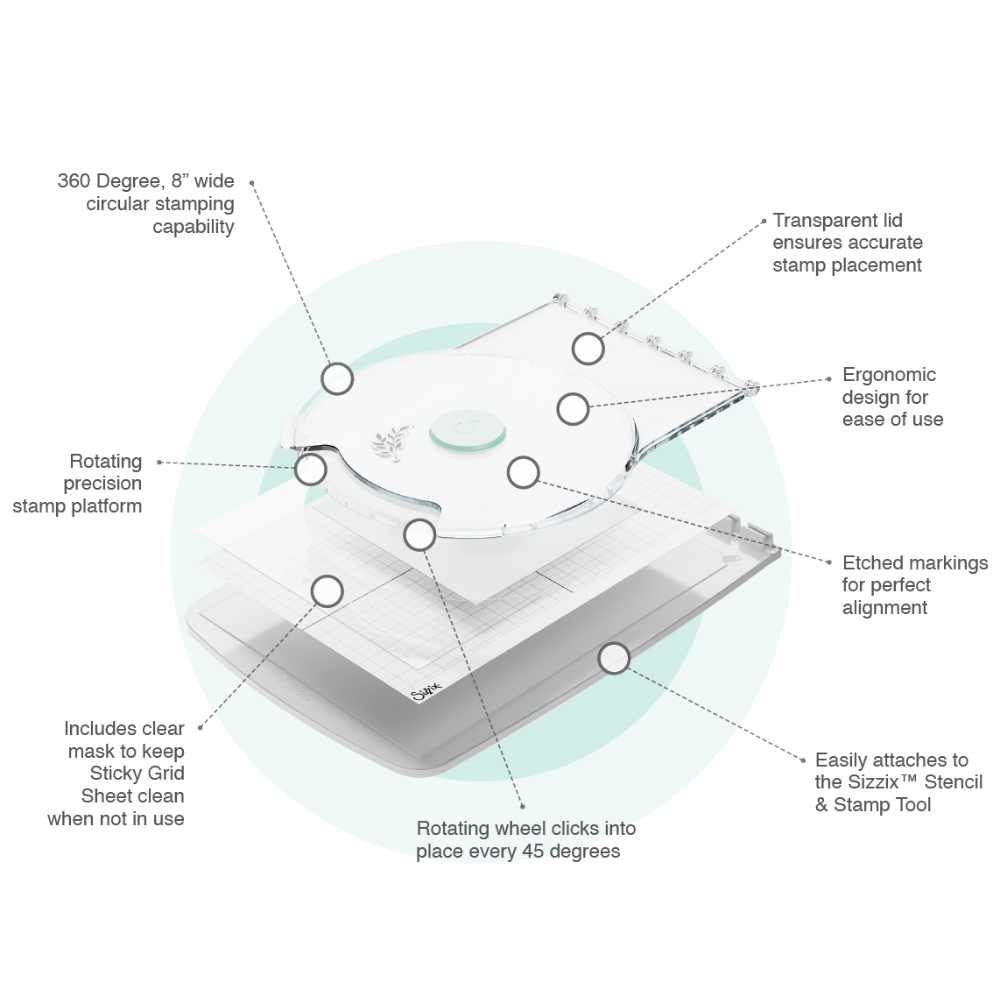 360 Degree, 8” wide circular stamping capability

Transparent lid ensures accurate stamp placement

Ergonomic design for ease of use

Rotating precision stamp platform

Etched markings for perfect alignment

Sizzix

Includes clear mask to keep Sticky Grid Sheet clean when not in use

Easily attaches to the Sizzix™ Stencil & Stamp Tool

Rotating wheel clicks into place every 45 degrees